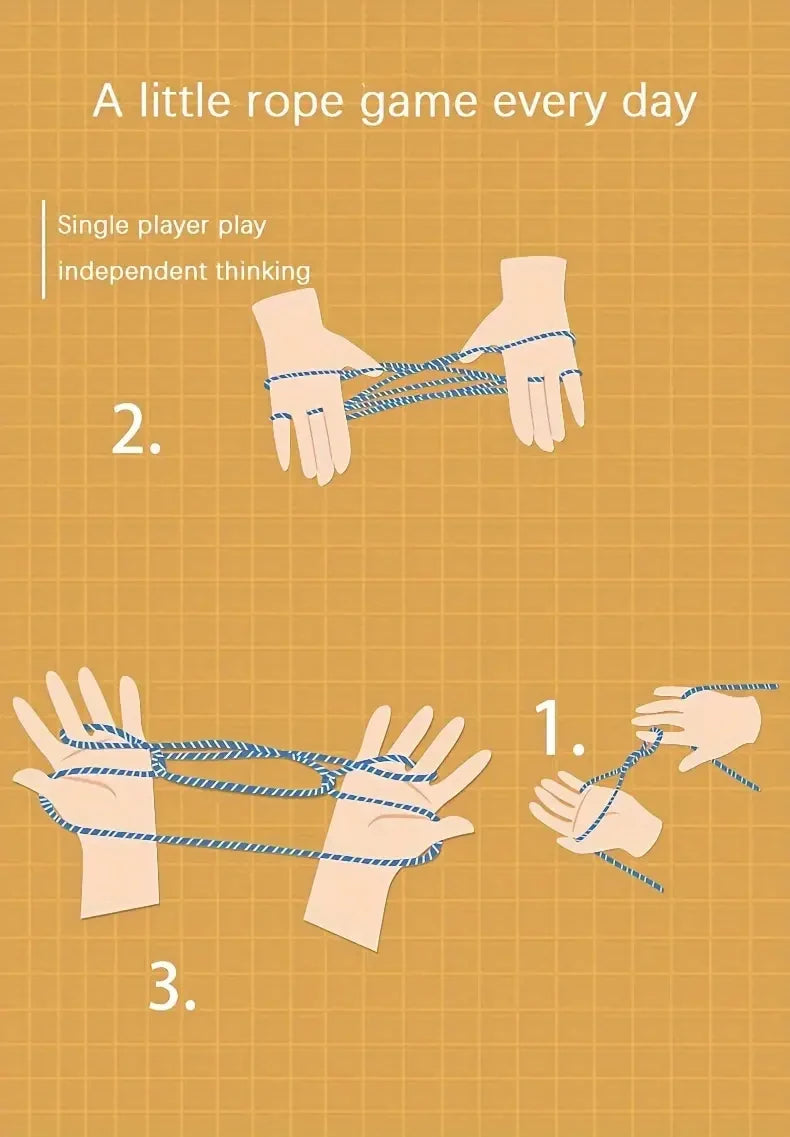 A little rope game every day

Single player play
independent thinking

2.

1.

3.